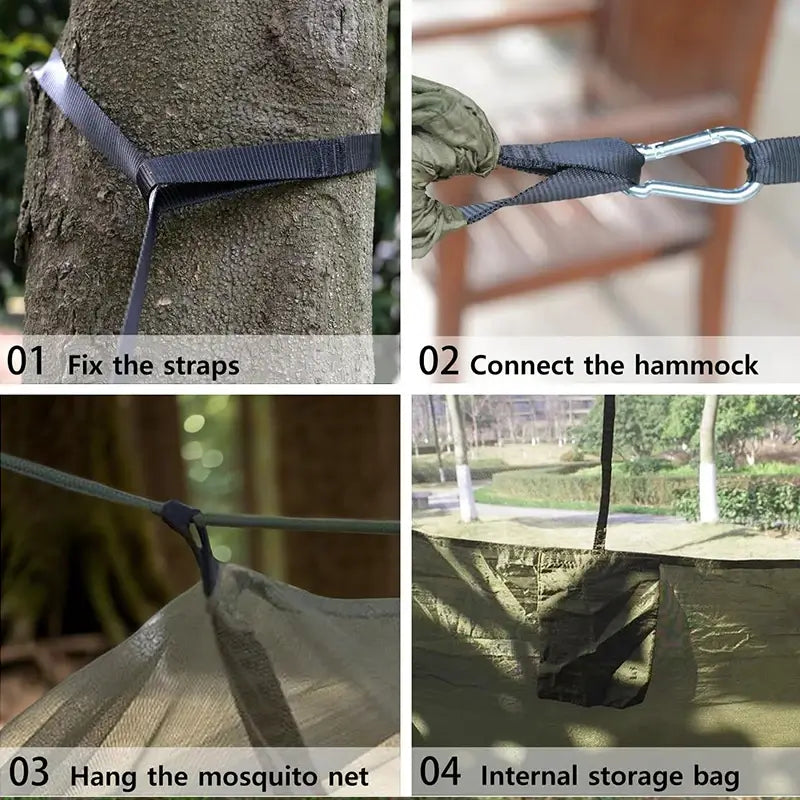 01 Fix the straps

02 Connect the hammock

03 Hang the mosquito net

04 Internal storage bag