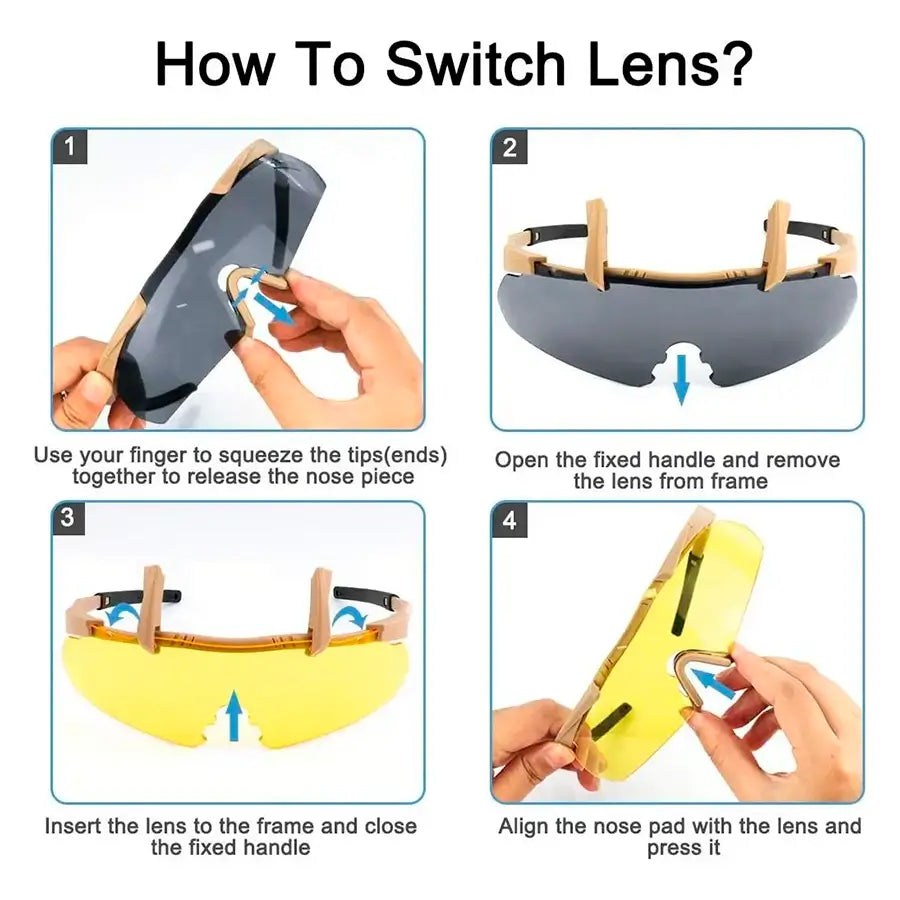 How To Switch Lens?

1

Use your finger to squeeze the tips(ends) together to release the nose piece

2

Open the fixed handle and remove the lens from frame

3

Insert the lens to the frame and close the fixed handle

4

Align the nose pad with the lens and press it