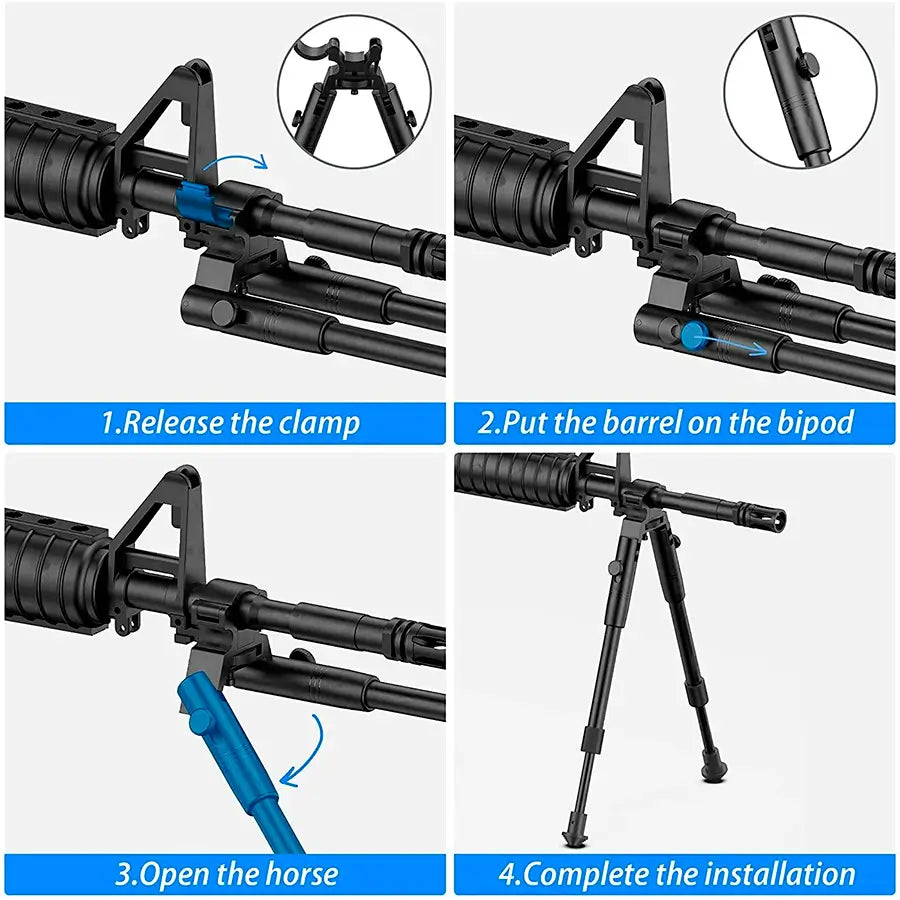 1.Release the clamp

2.Put the barrel on the bipod

3.Open the horse

4.Complete the installation