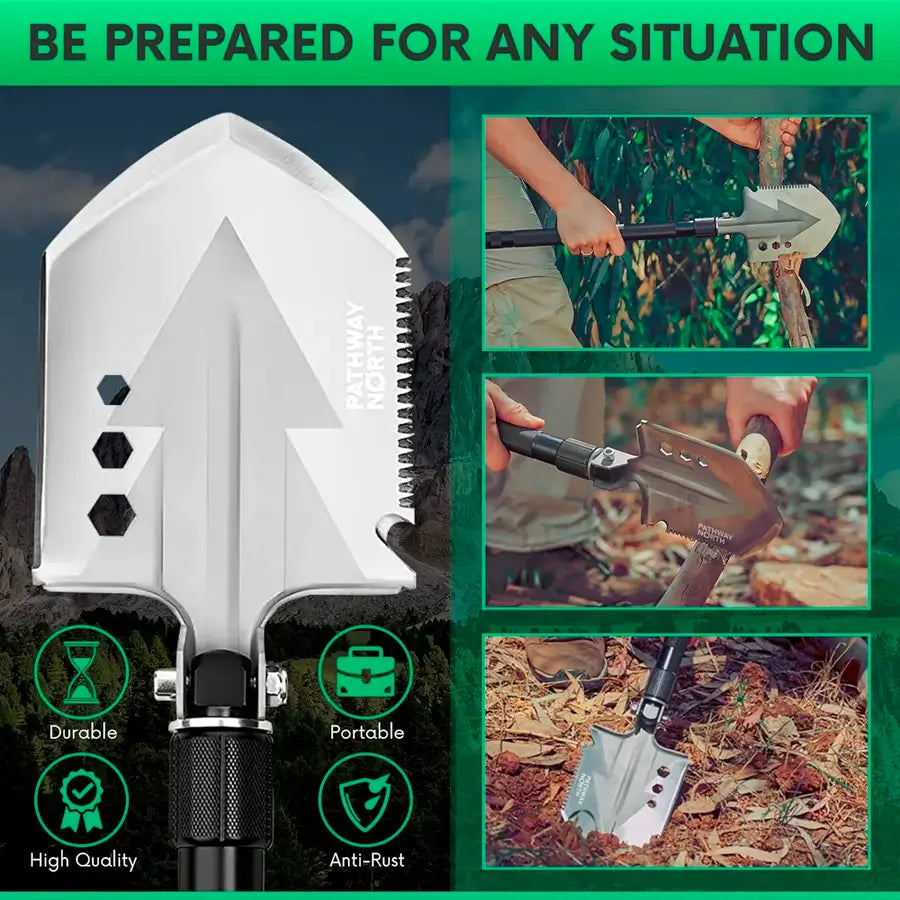 BE PREPARED FOR ANY SITUATION

PATHWAY NORTH

Durable

Portable

High Quality

Anti-Rust

PATHWAY NORTH

PATHWAY NORTH