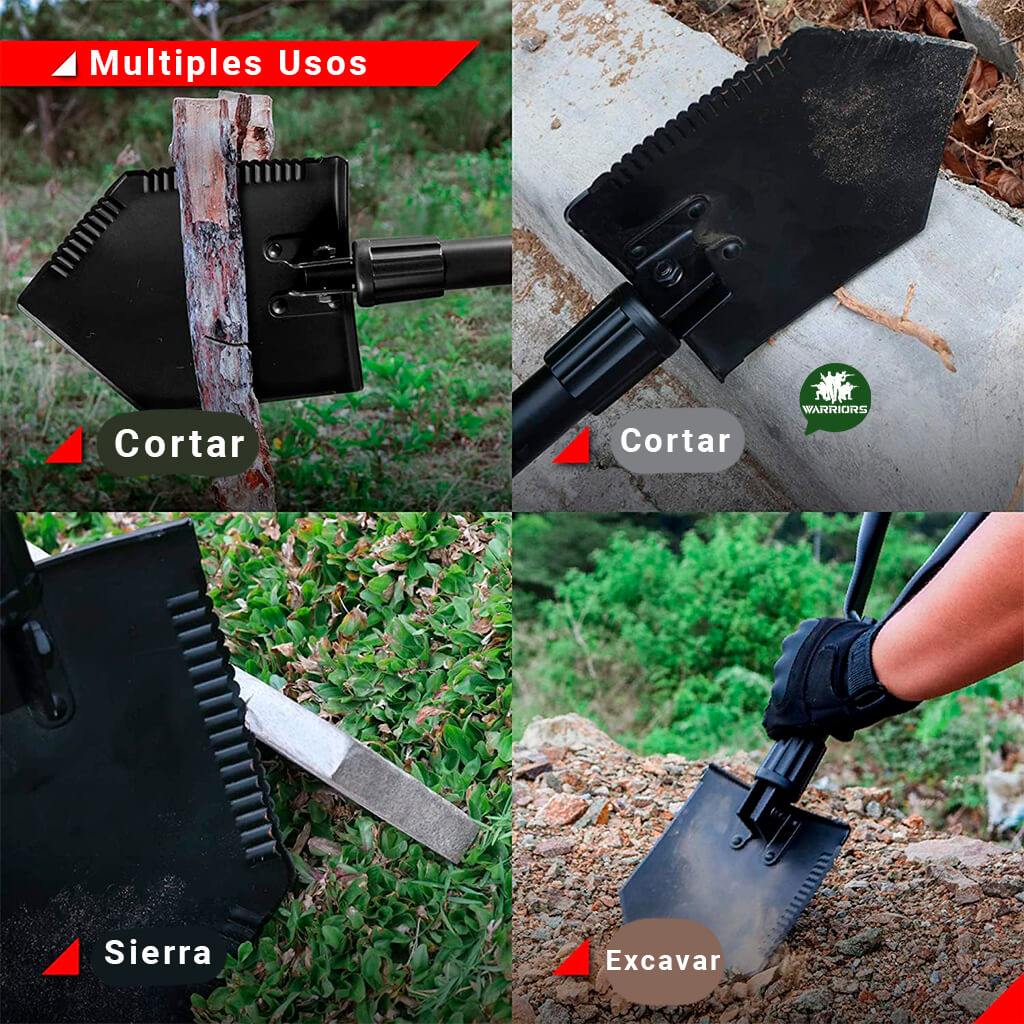 Multiples Usos

Cortar

Cortar

WARRIORS

Sierra

Excavar