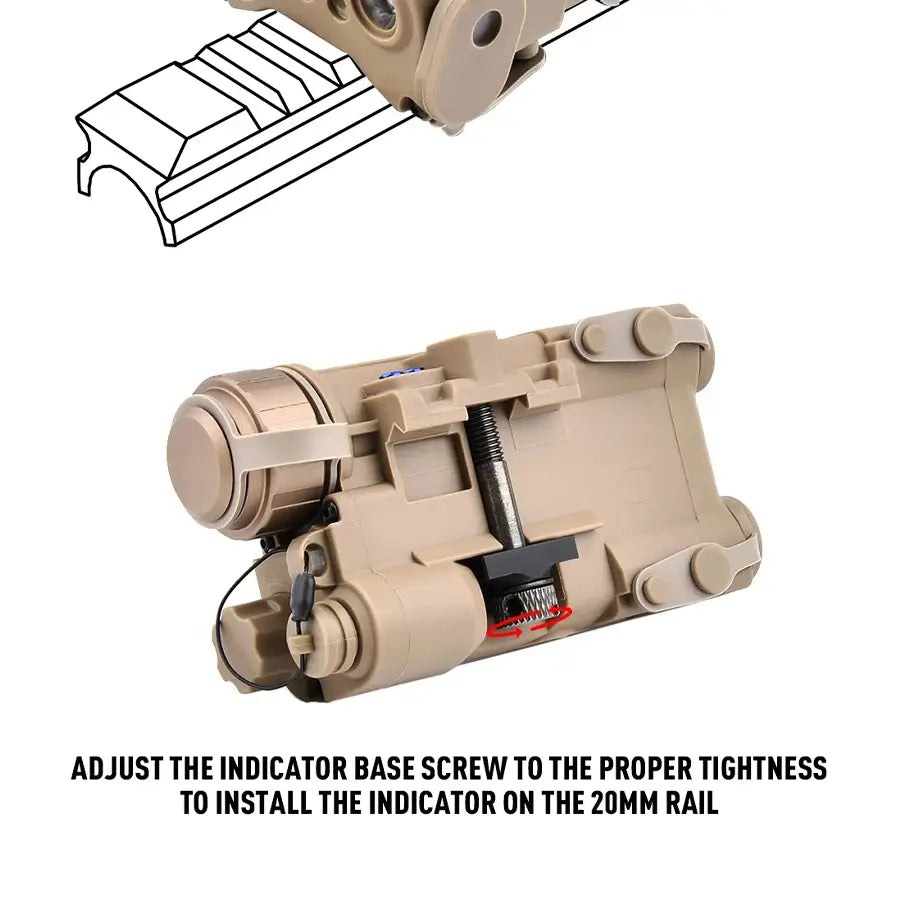 ADJUST THE INDICATOR BASE SCREW TO THE PROPER TIGHTNESS TO INSTALL THE INDICATOR ON THE 20MM RAIL