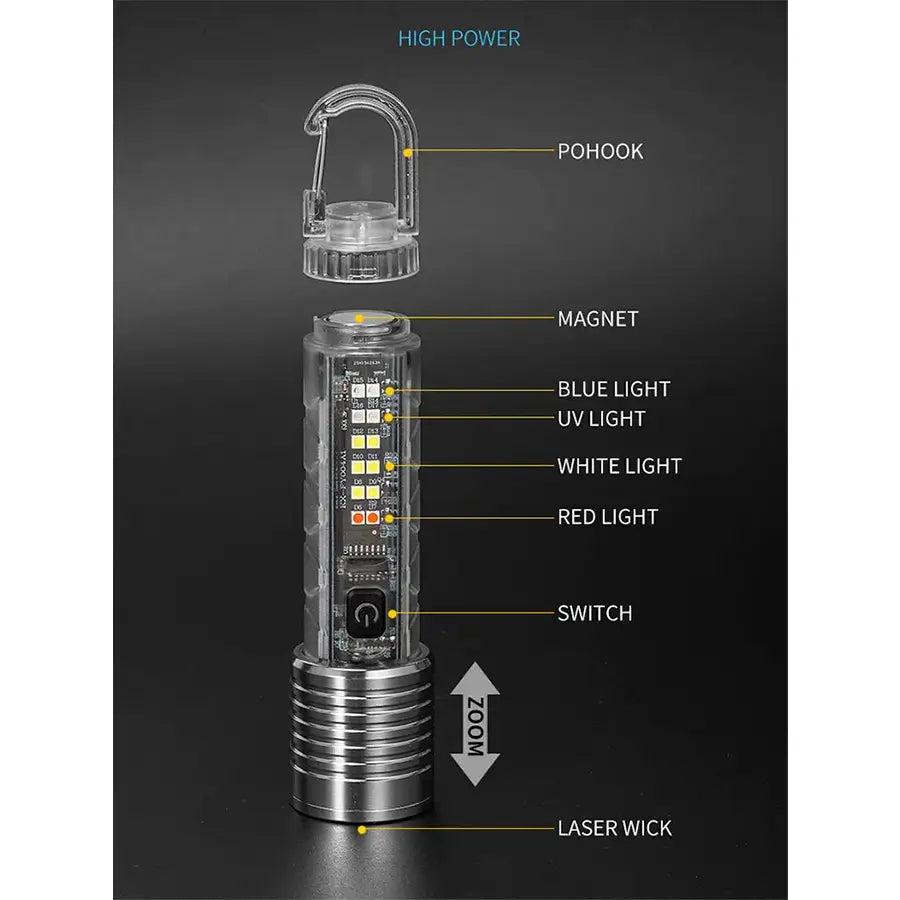 HIGH POWER

POHOOK

MAGNET

BLUE LIGHT

UV LIGHT

WHITE LIGHT

RED LIGHT

SWITCH

ZOOM

LASER WICK