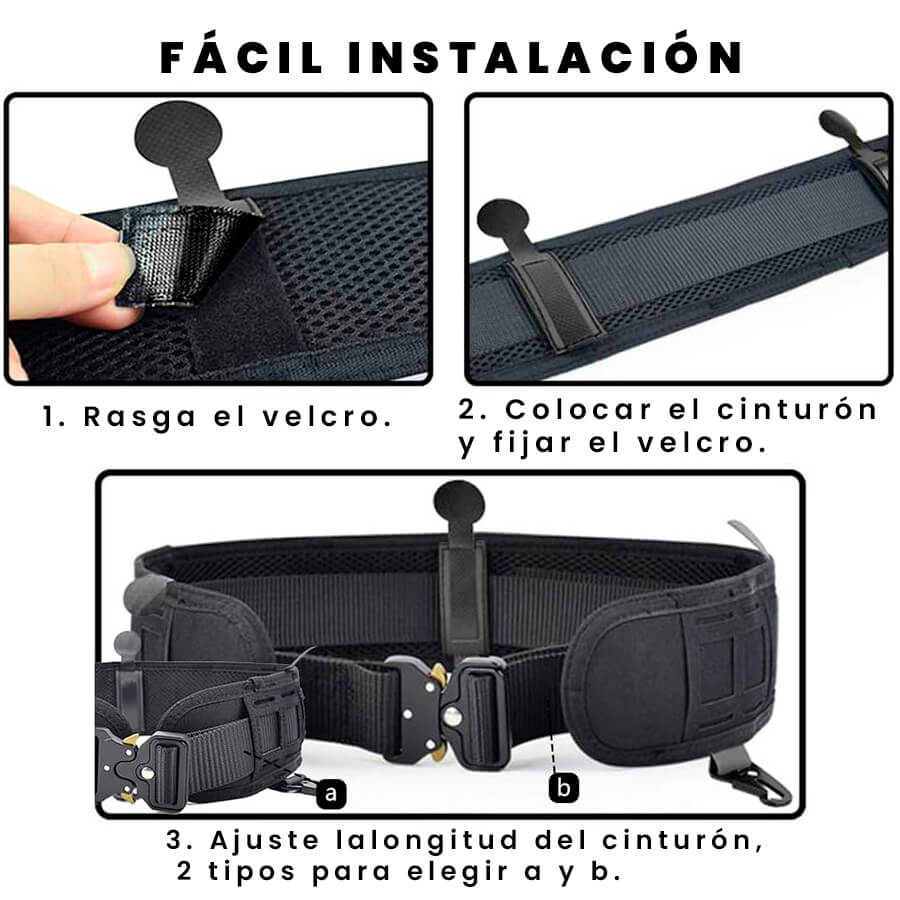 FÁCIL INSTALACIÓN

1. Rasga el velcro.

2. Colocar el cinturón y fijar el velcro.

a

b

3. Ajuste lalongitud del cinturón, 2 tipos para elegir a y b.