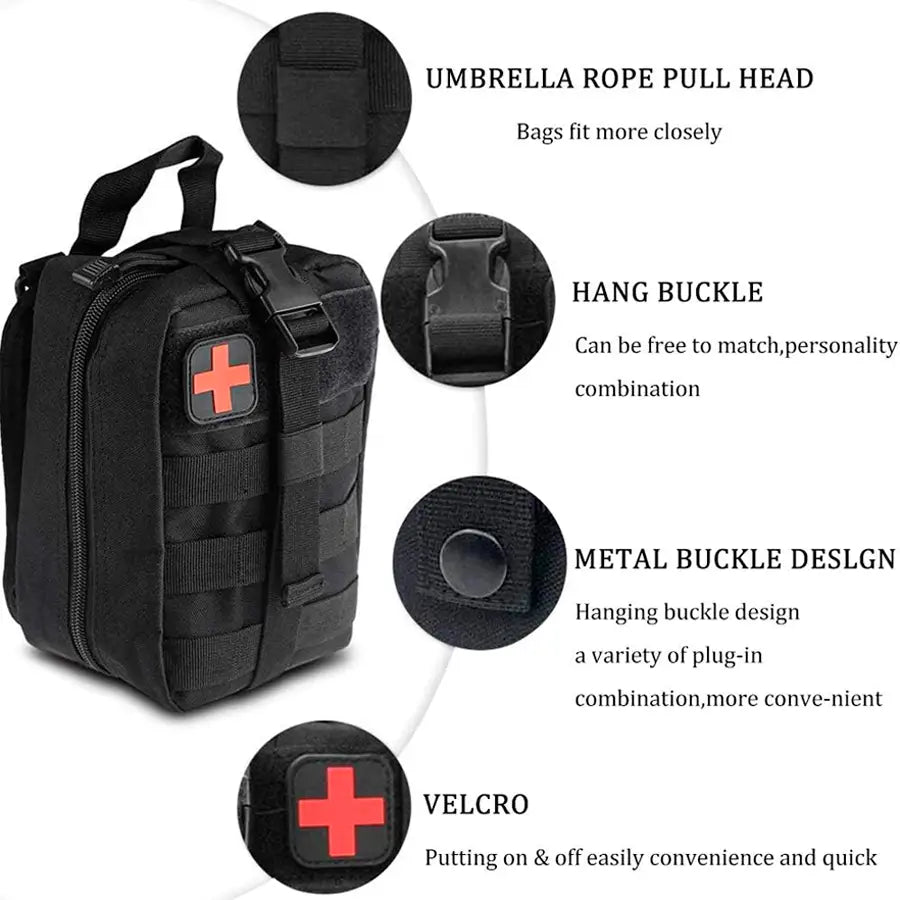 UMBRELLA ROPE PULL HEAD
Bags fit more closely

HANG BUCKLE
Can be free to match,personality combination

METAL BUCKLE DESLGN
Hanging buckle design
a variety of plug-in
combination,more conve-nient

VELCRO
Putting on & off easily convenience and quick