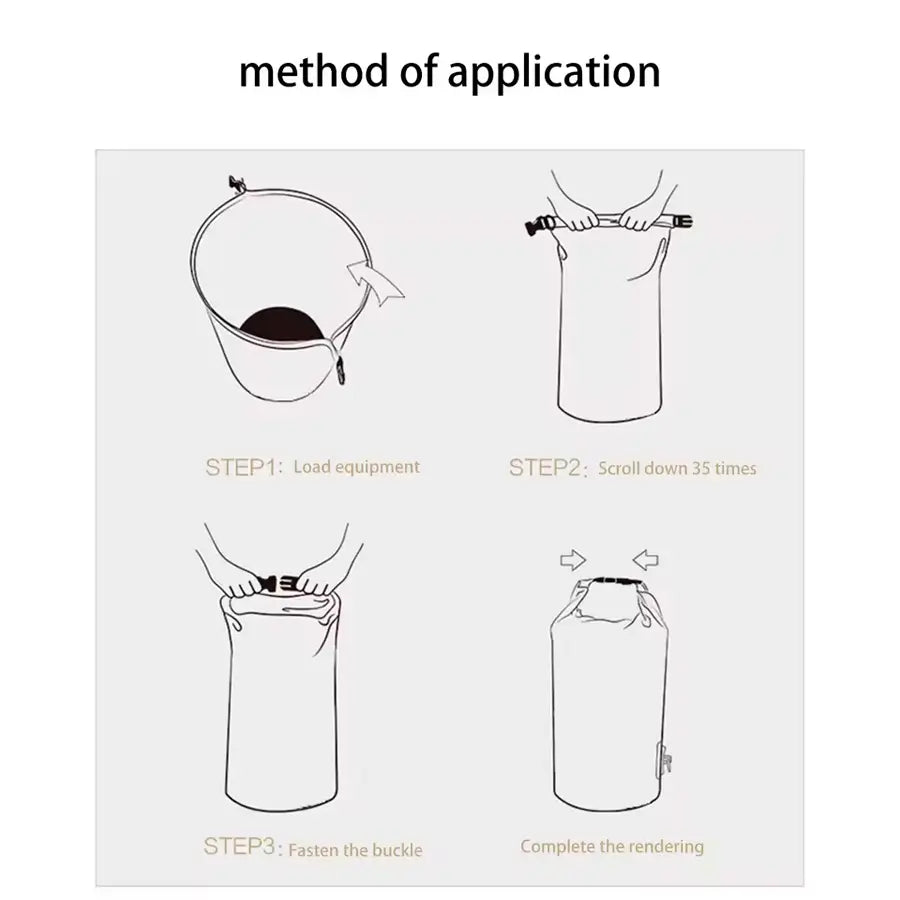 method of application

STEP1: Load equipment

STEP2: Scroll down 35 times

STEP3: Fasten the buckle

Complete the rendering