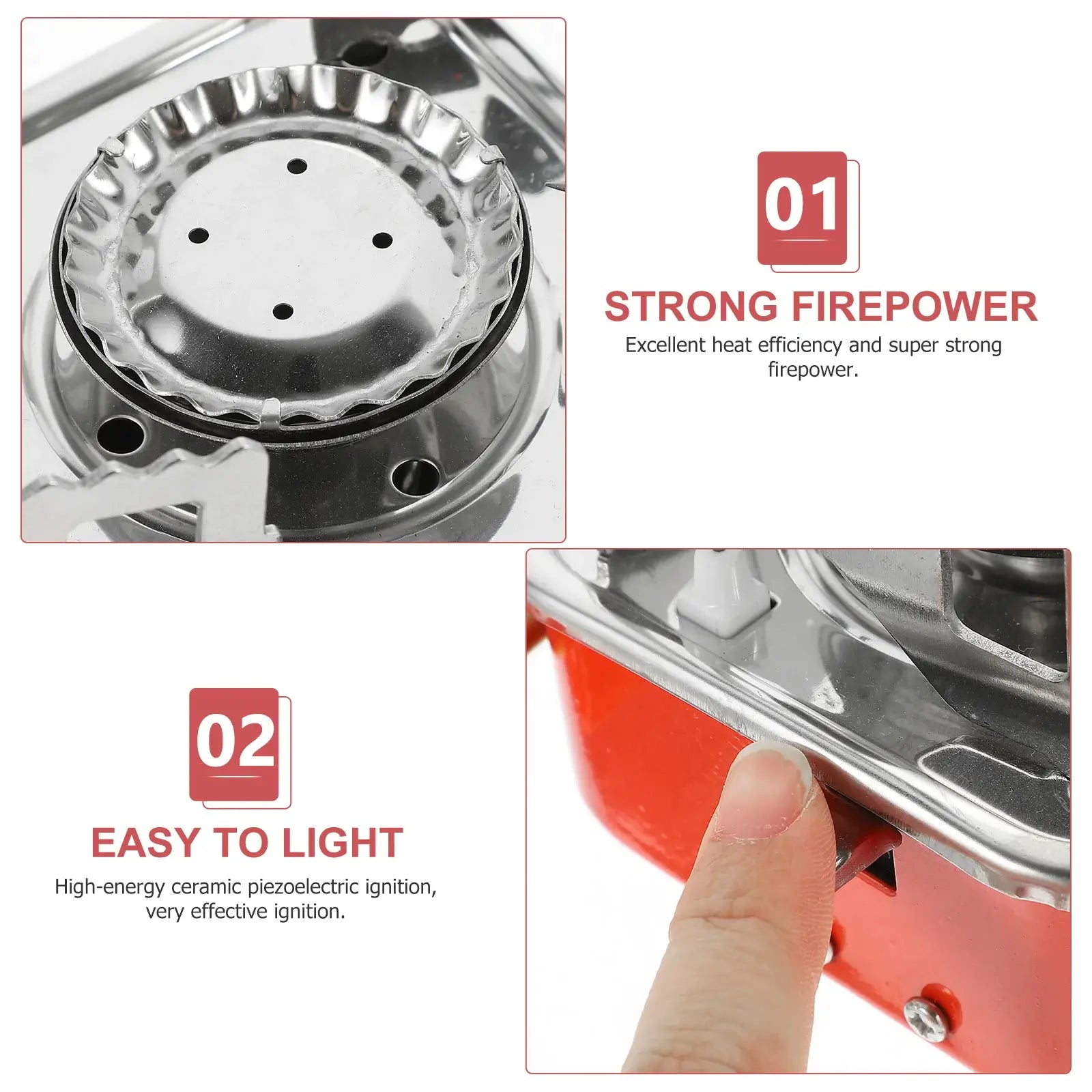 01

STRONG FIREPOWER

Excellent heat efficiency and super strong firepower.

02

EASY TO LIGHT

High-energy ceramic piezoelectric ignition, very effective ignition.