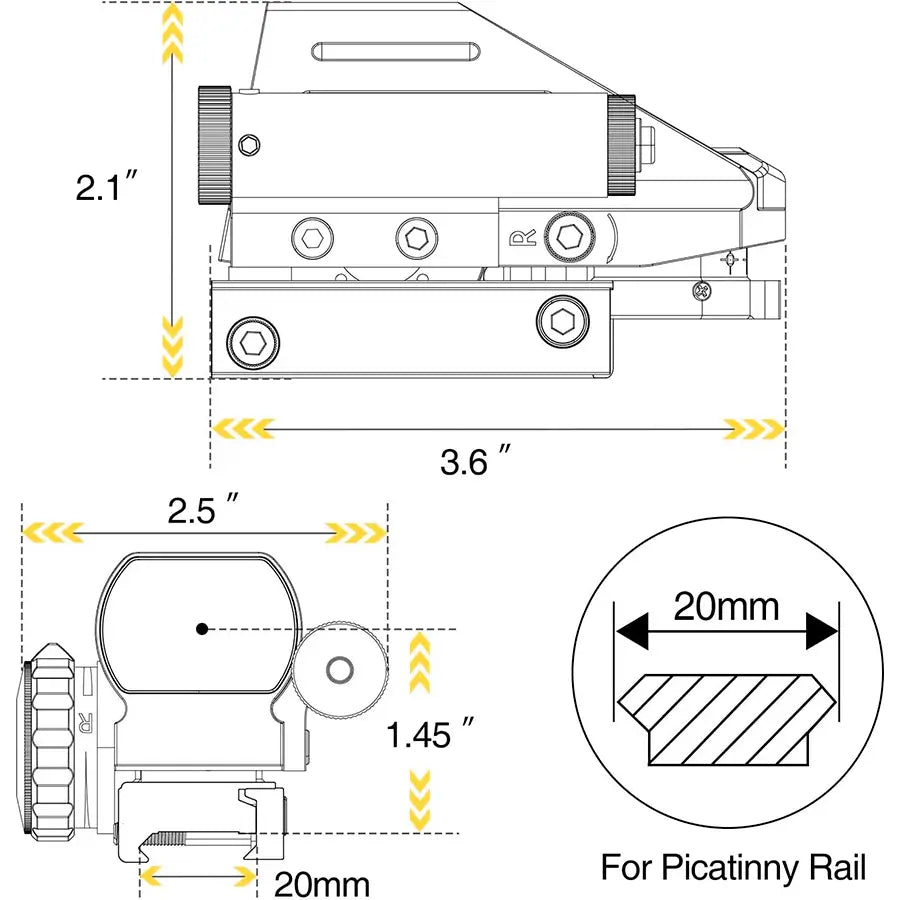 2.1″

R

3.6 ″

2.5 ″

R

1.45 ″

20mm

20mm

For Picatinny Rail